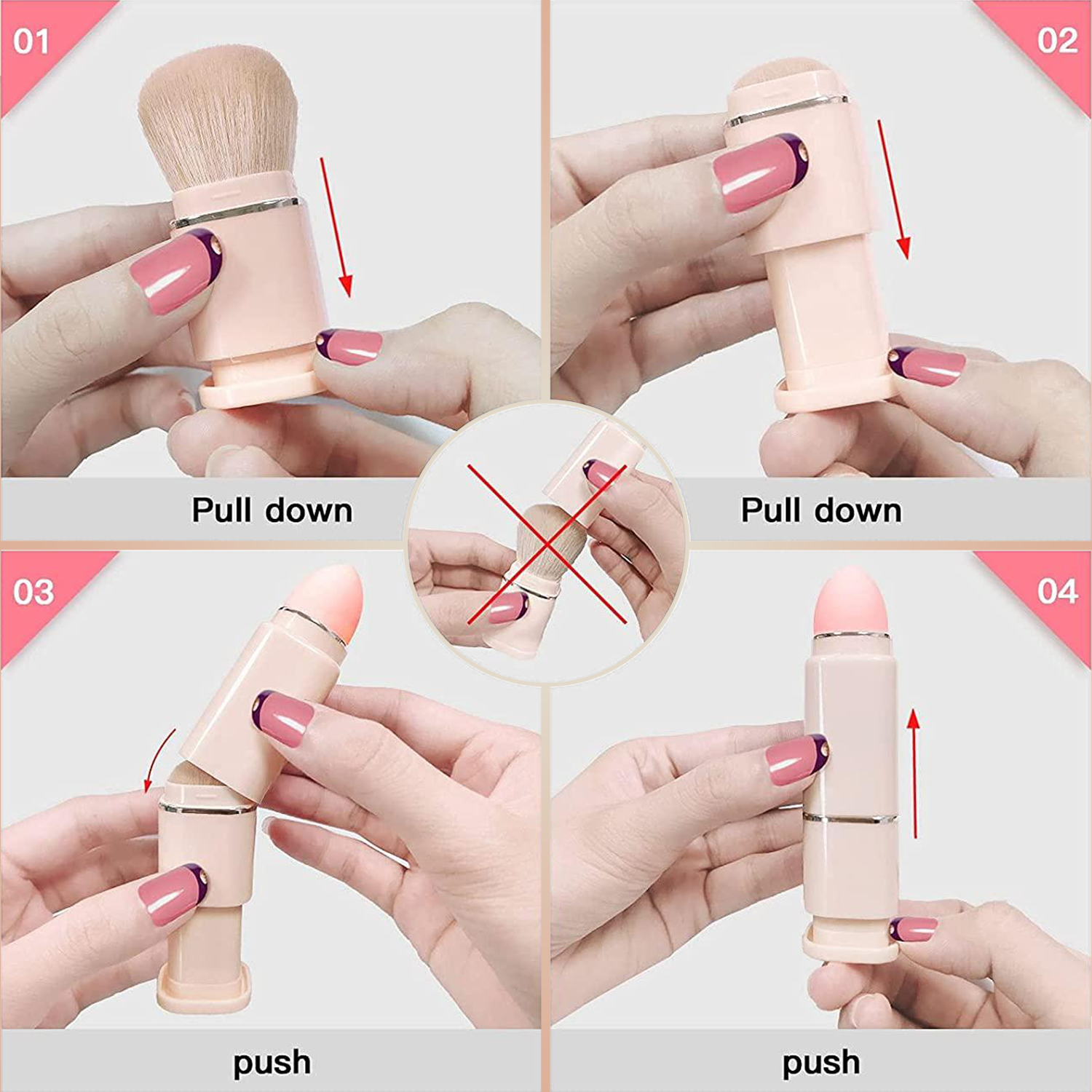 01

Pull down

02

Pull down

03

push

04

push